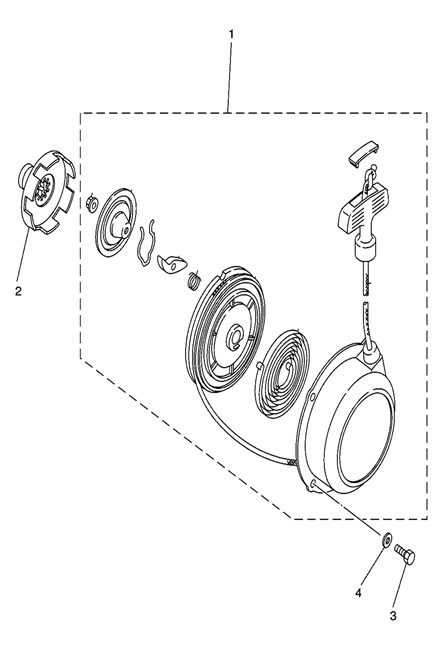 1
2
4
3